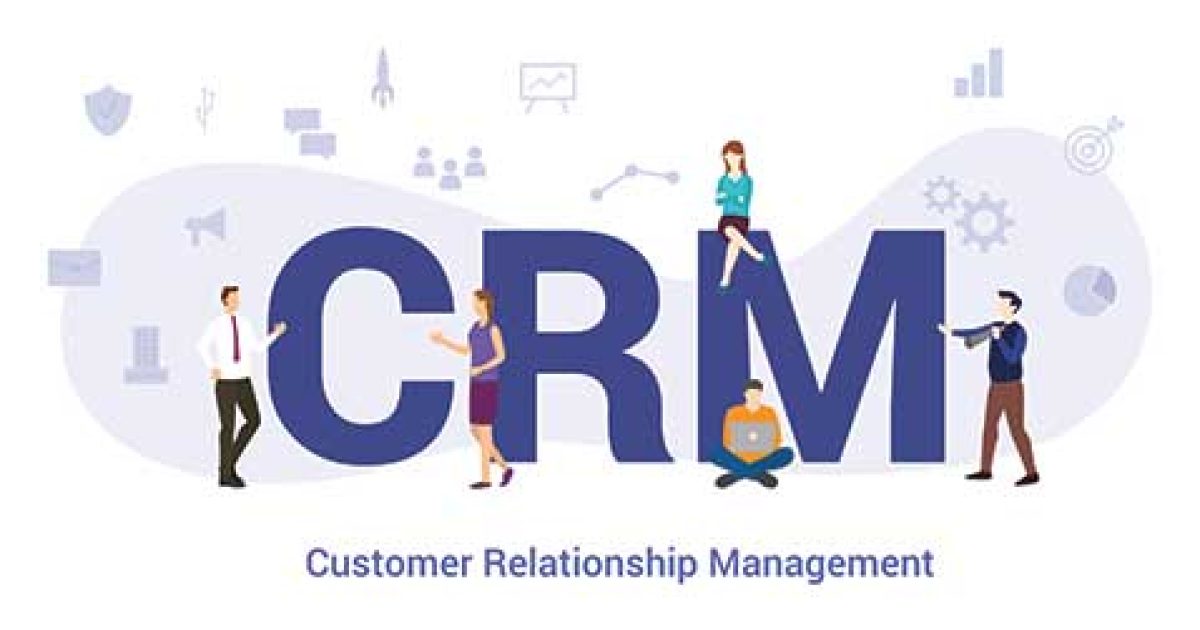 CRM

Customer Relationship Management