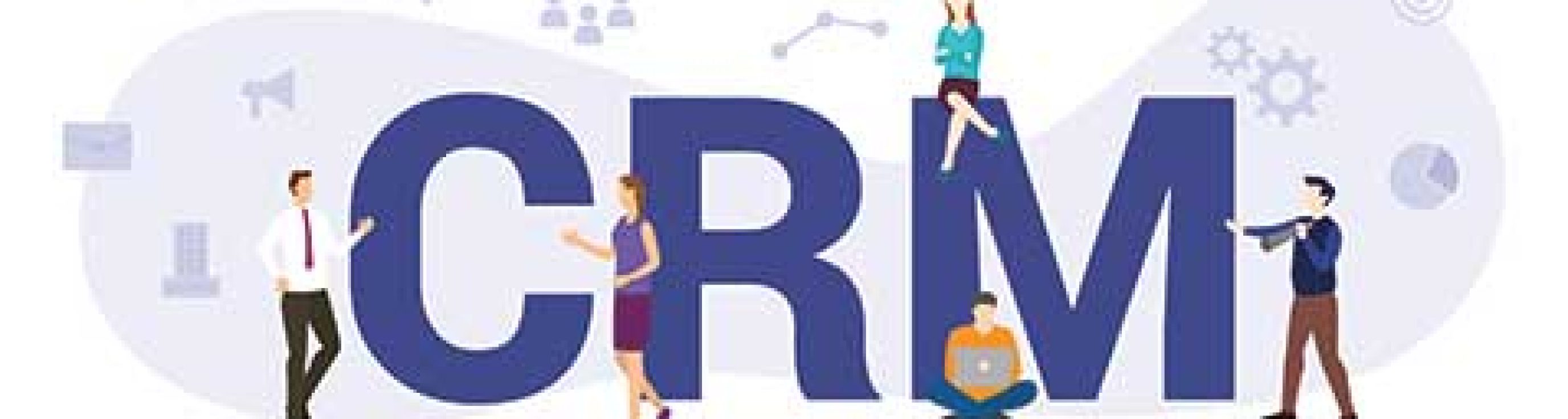 CRM